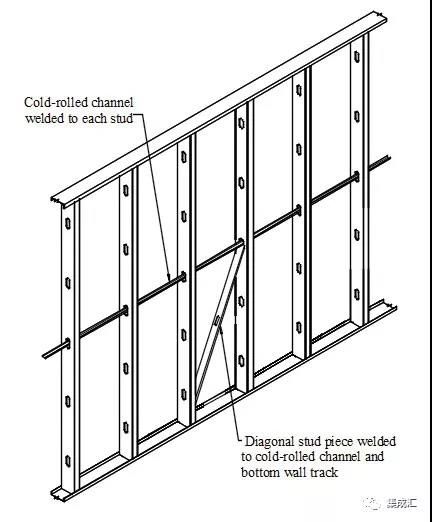 Cold-rolled channel welded to each stud

Diagonal stud piece welded to cold-rolled channel and bottom wall track

集成汇