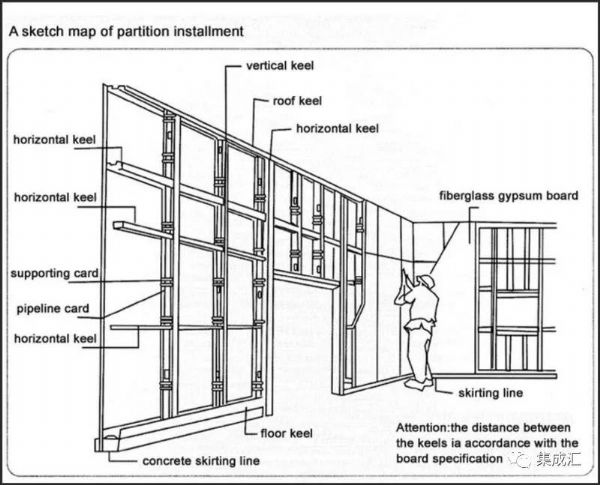 A sketch map of partition installment

vertical keel

roof keel

horizontal keel

horizontal keel

horizontal keel

fiberglass gypsum board

supporting card

pipeline card

horizontal keel

skirting line

floor keel

concrete skirting line

Attention:the distance between the keels ia accordance with the board specification

集成汇